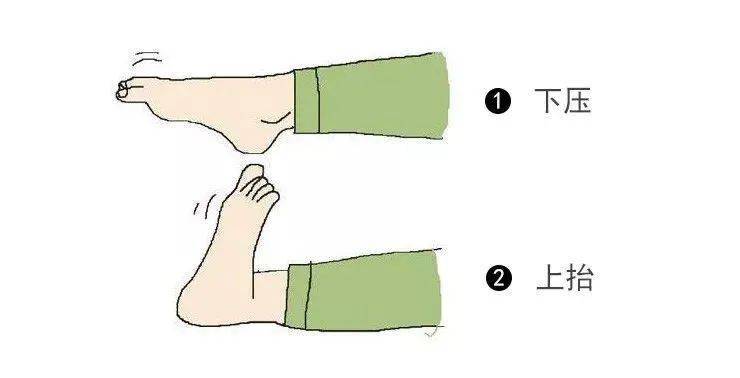 ❶ 下压

❷ 上抬