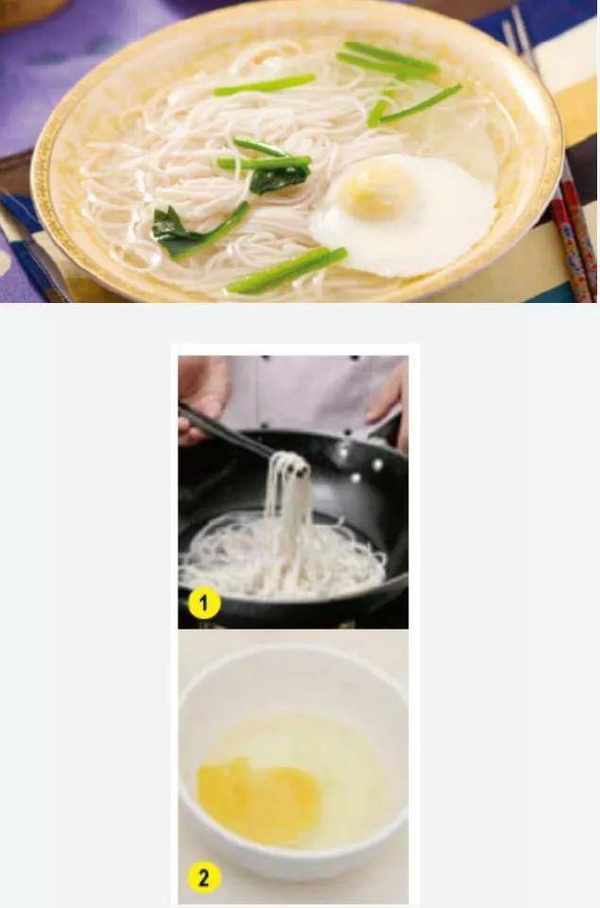 1

2