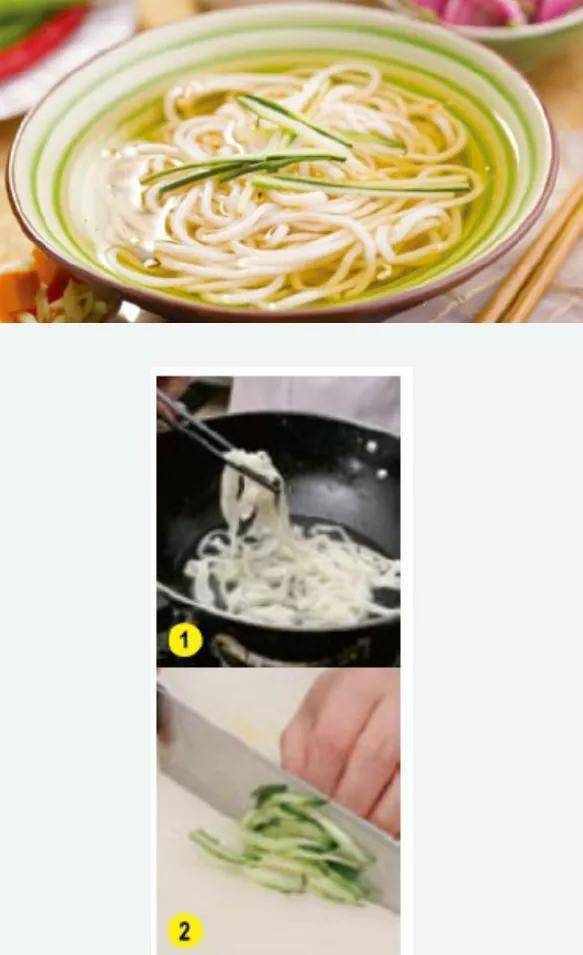 1

2