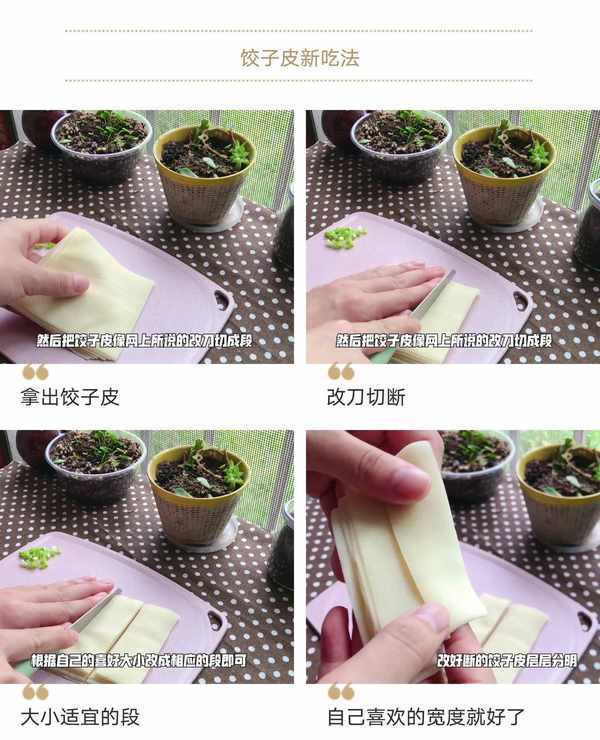 饺子皮新吃法

然后把饺子皮像网上所说的改刀切成段

拿出饺子皮

然后把饺子皮像网上所说的改刀切成段

改刀切断

根据自己的喜好大小改成相应的段即可

大小适宜的段

改好断的饺子皮层层分明

自己喜欢的宽度就好了