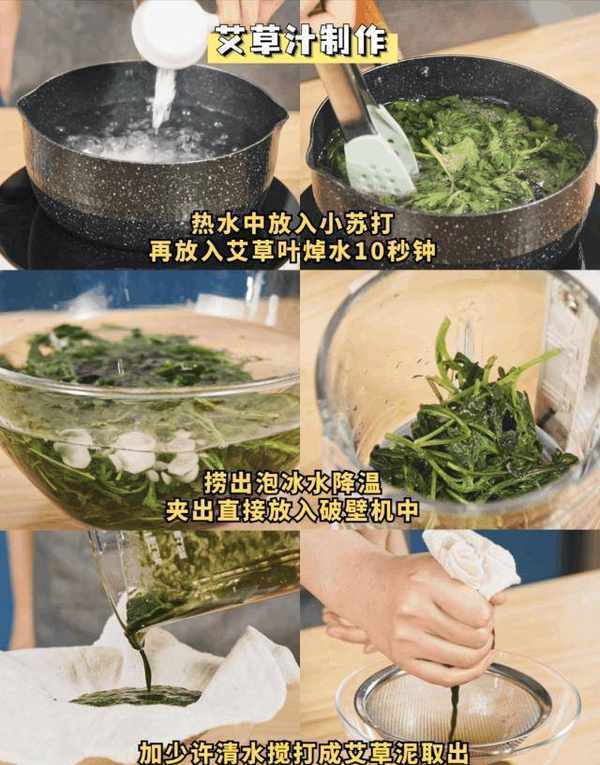 艾草汁制作

热水中放入小苏打
再放入艾草叶焯水10秒钟

捞出泡冰水降温
夹出直接放入破壁机中

加少许清水搅打成艾草泥取出