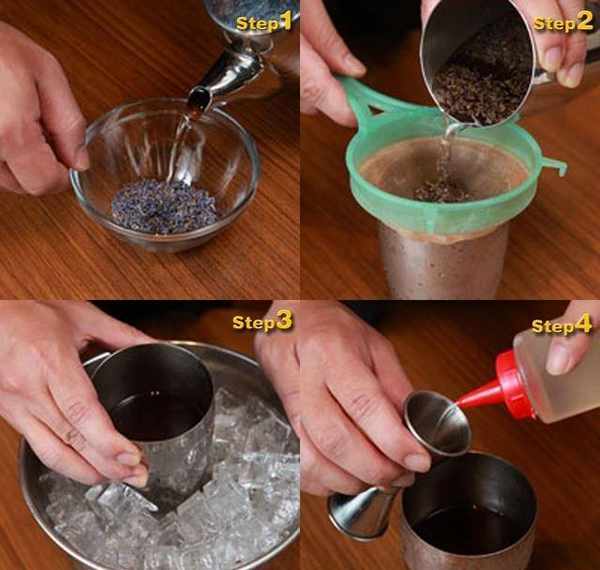 Step1
Step2
Step3
Step4