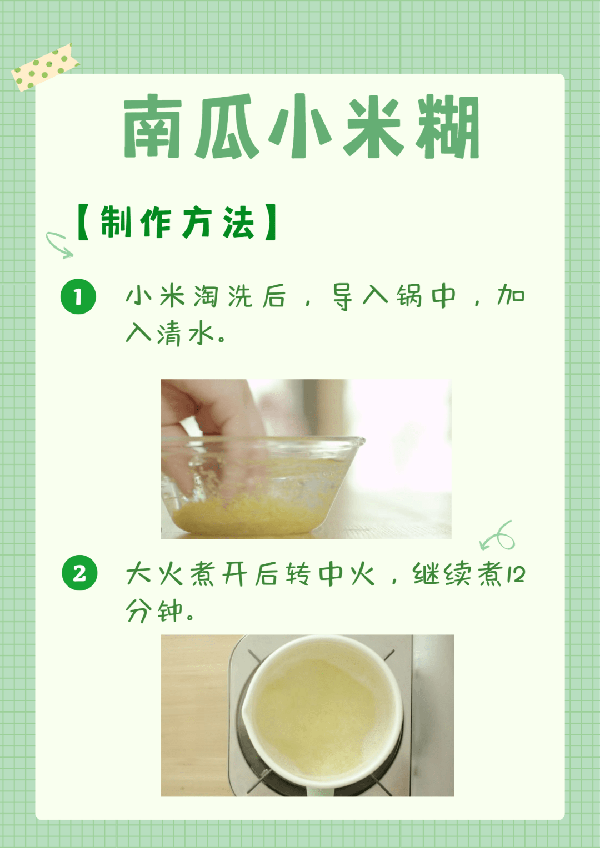 南瓜小米糊

【制作方法】

1 小米淘洗后，导入锅中，加入清水。

2 大火煮开后转中火，继续煮12分钟。