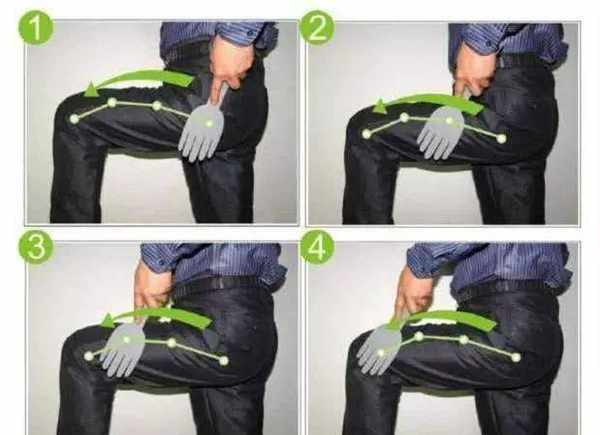 1

2

3

4