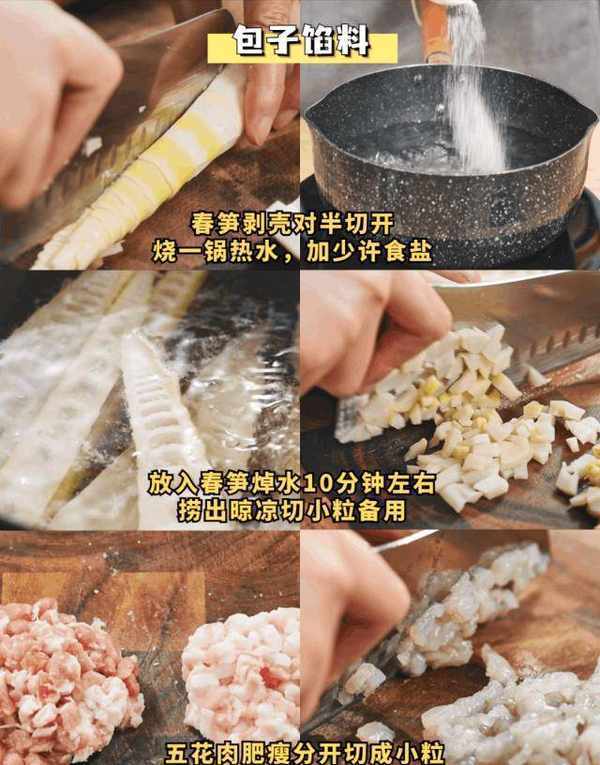 包子馅料

春笋剥壳对半切开
烧一锅热水，加少许食盐

放入春笋焯水10分钟左右
捞出晾凉切小粒备用

五花肉肥瘦分开切成小粒