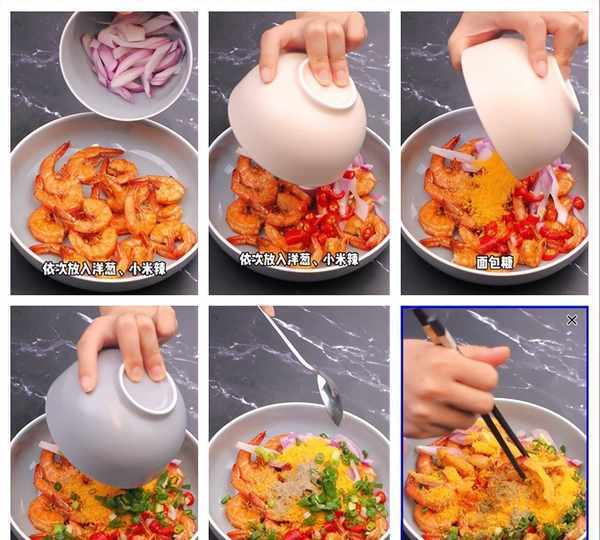 依次放入洋葱、小米辣

依次放入洋葱、小米辣

面包糠

×