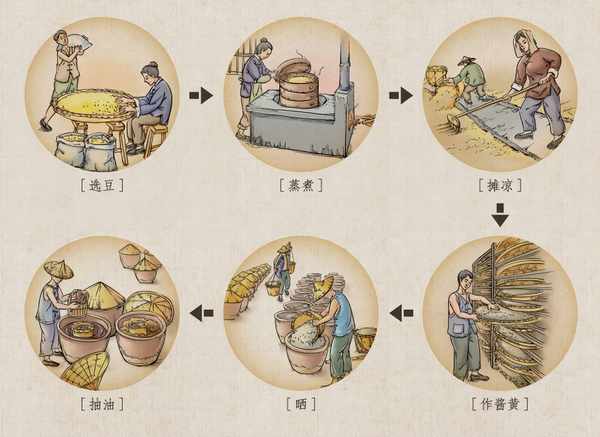 [选豆]

[蒸煮]

[摊凉]

[作酱黄]

[晒]

[抽油]