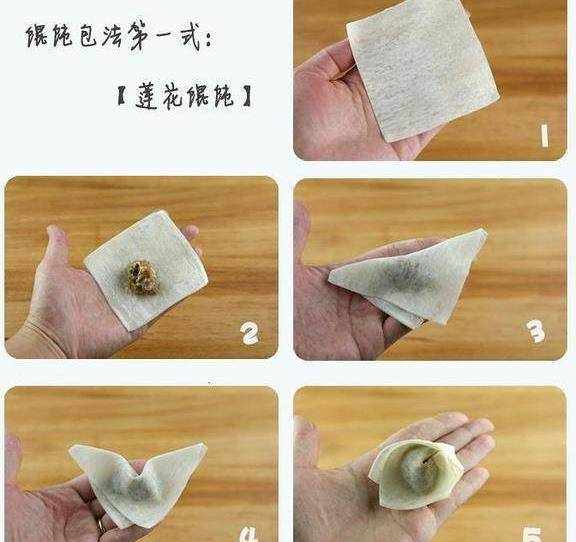 馄饨包法第一式：

【莲花馄饨】

1

2

3

4

5