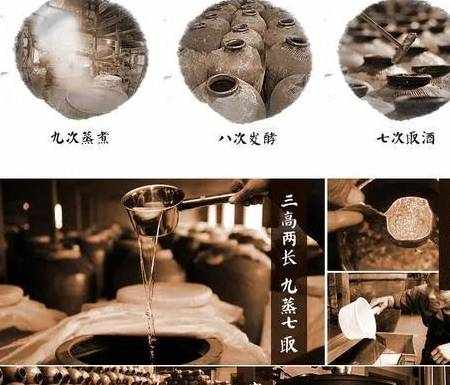 九次蒸煮

八次发酵

七次取酒

三高两长
九蒸七取