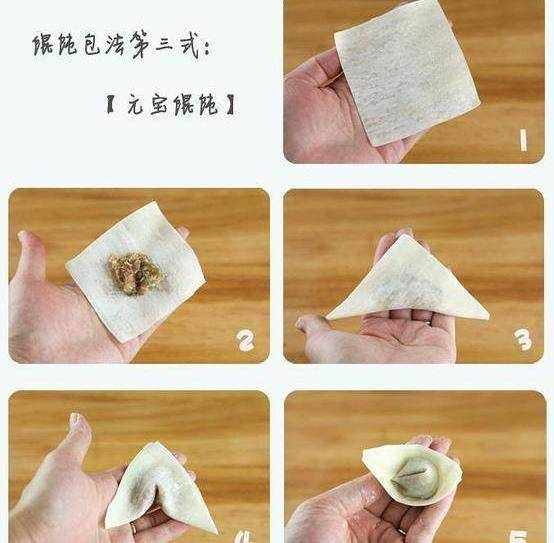 馄饨包法第三式：

【元宝馄饨】

1

2

3

4

5