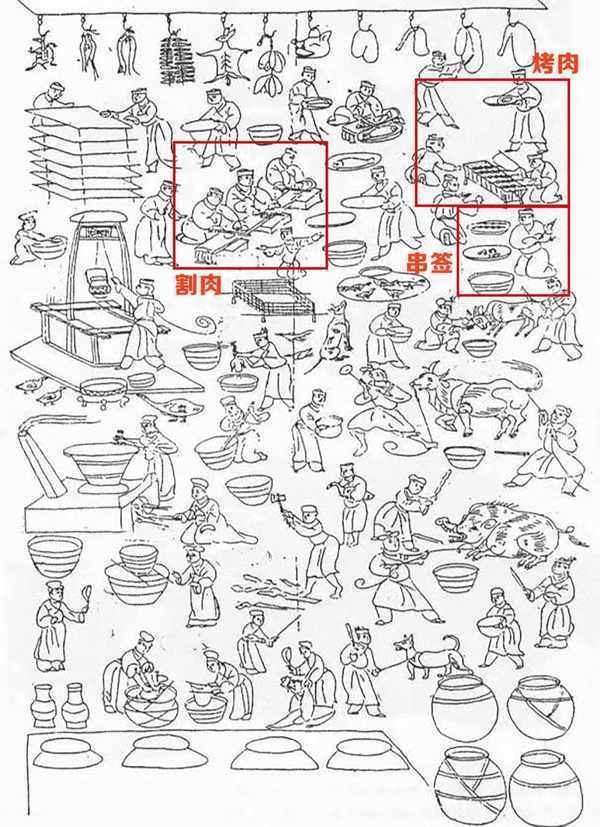 烤肉

割肉

串签