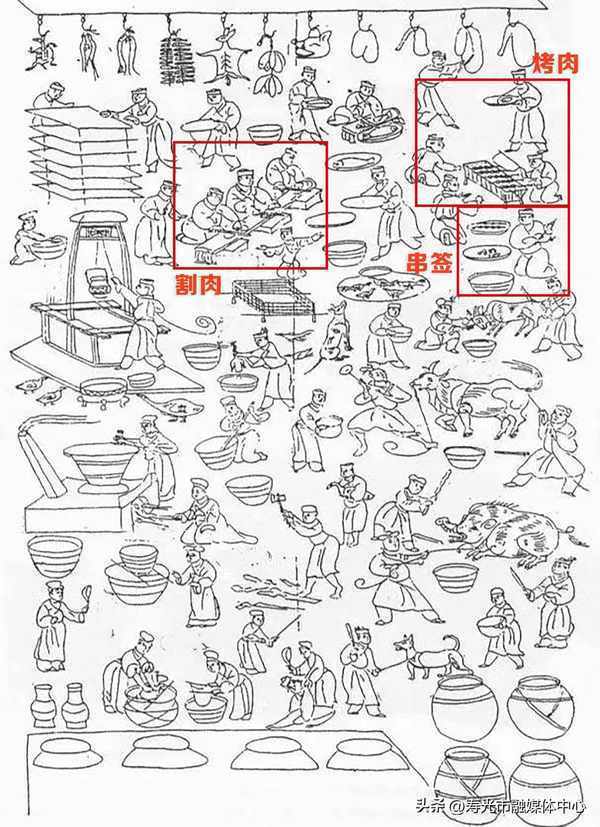 烤肉

割肉

串签

头条 @寿光市融媒体中心